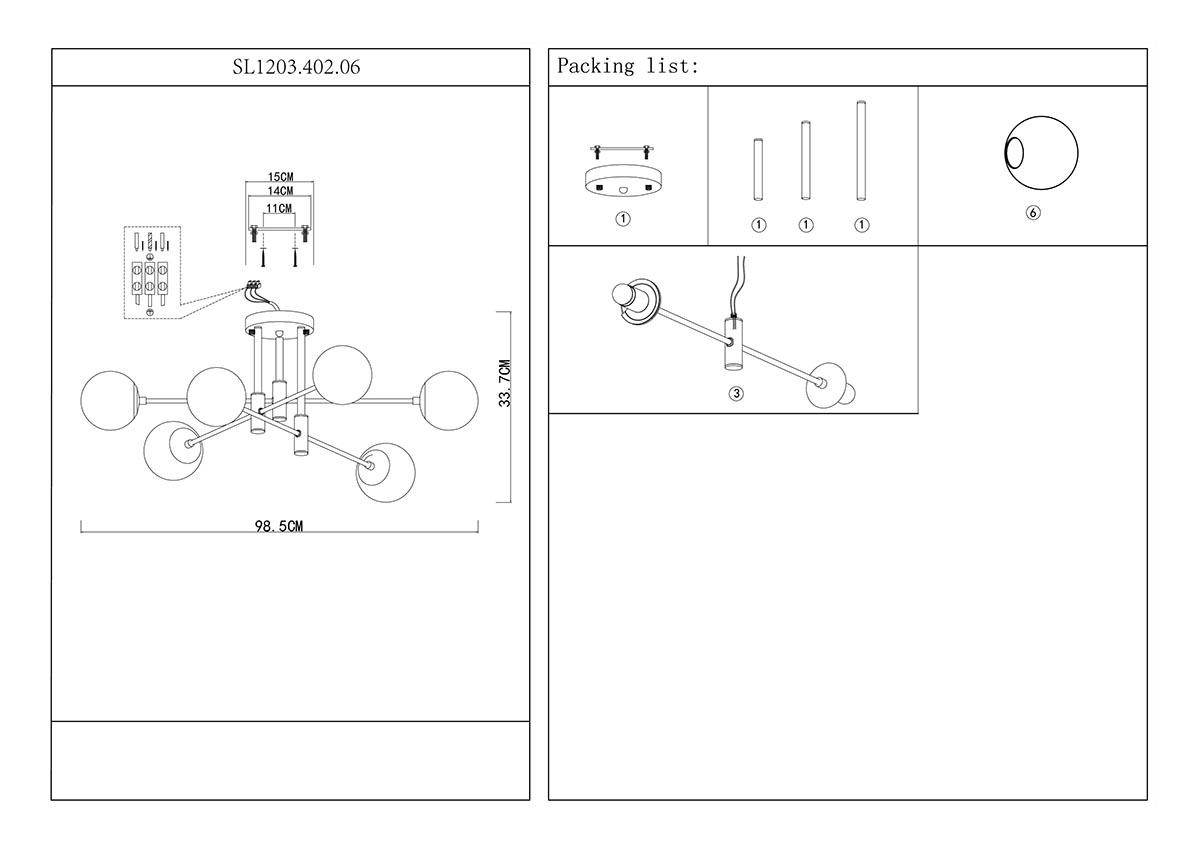 SL1203.402.06

15CM
14CM
11CM

33.7CM

98.5CM

Packing list:

①

① ① ①

⑥

③