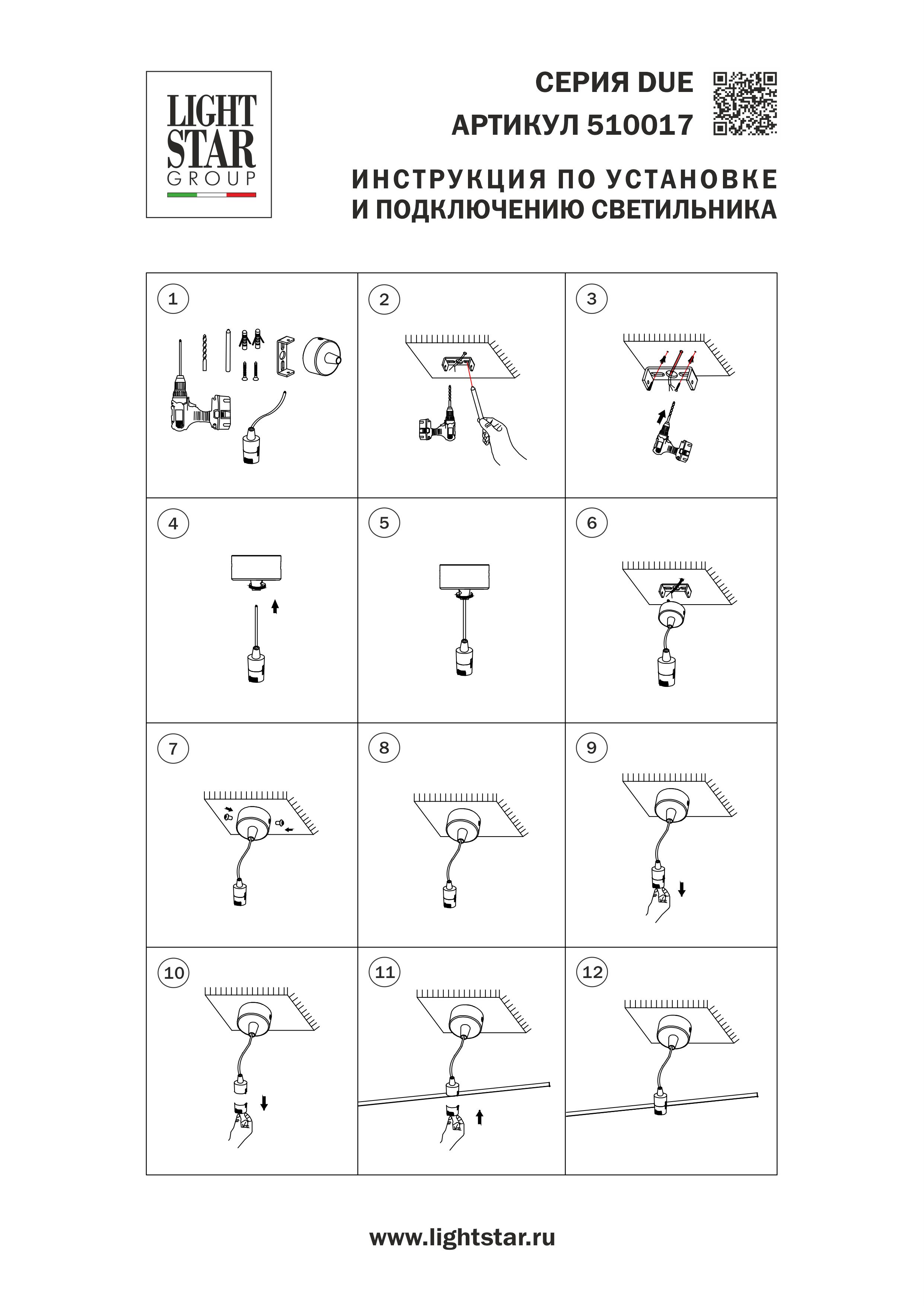 LIGHT STAR GROUP

СЕРИЯ DUE
АРТИКУЛ 510017

ИНСТРУКЦИЯ ПО УСТАНОВКЕ
И ПОДКЛЮЧЕНИЮ СВЕТИЛЬНИКА

1 2 3
4 5 6
7 8 9
10 11 12

www.lightstar.ru